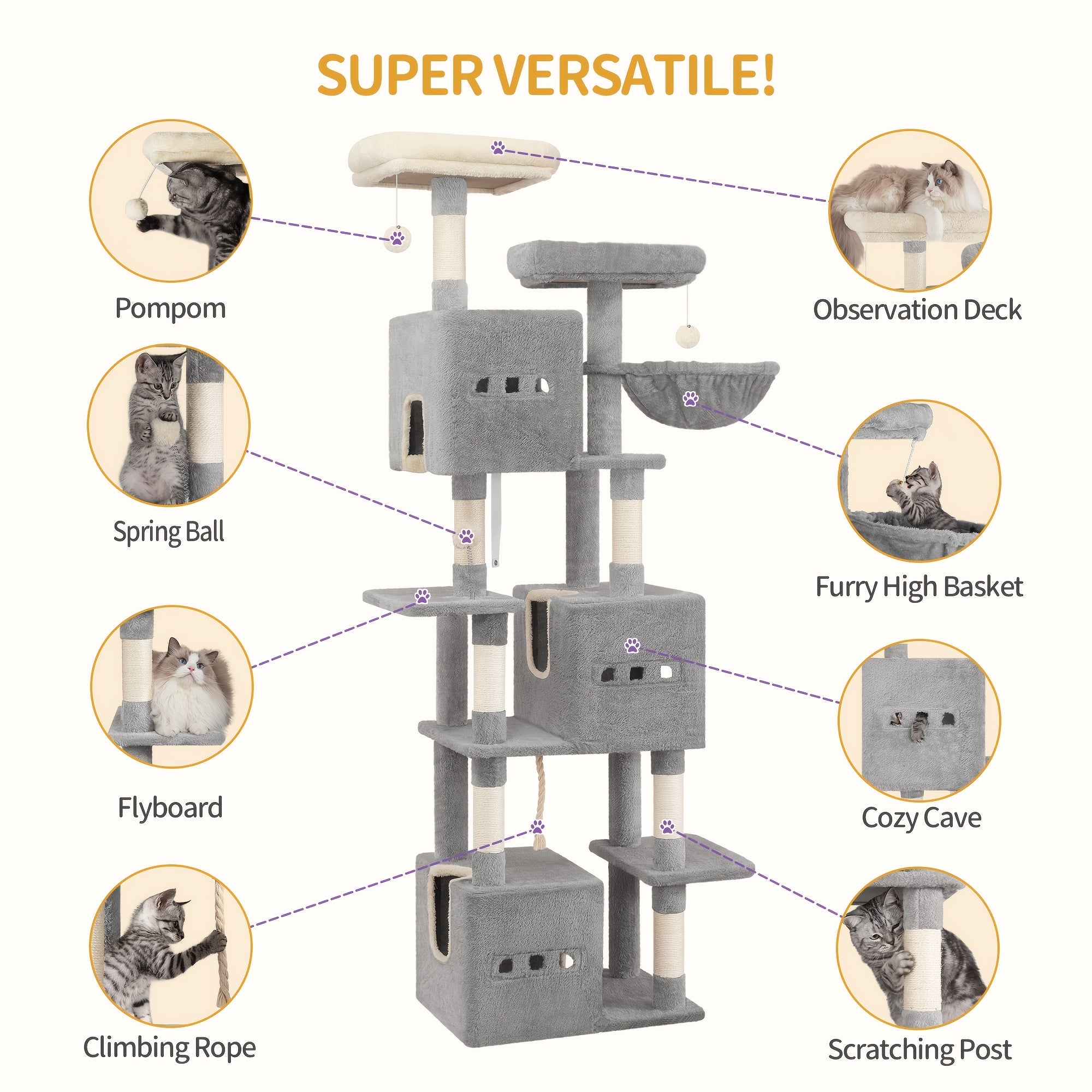 SUPER VERSATILE!

Pompom

Spring Ball

Flyboard

Climbing Rope

Observation Deck

Furry High Basket

Cozy Cave

Scratching Post