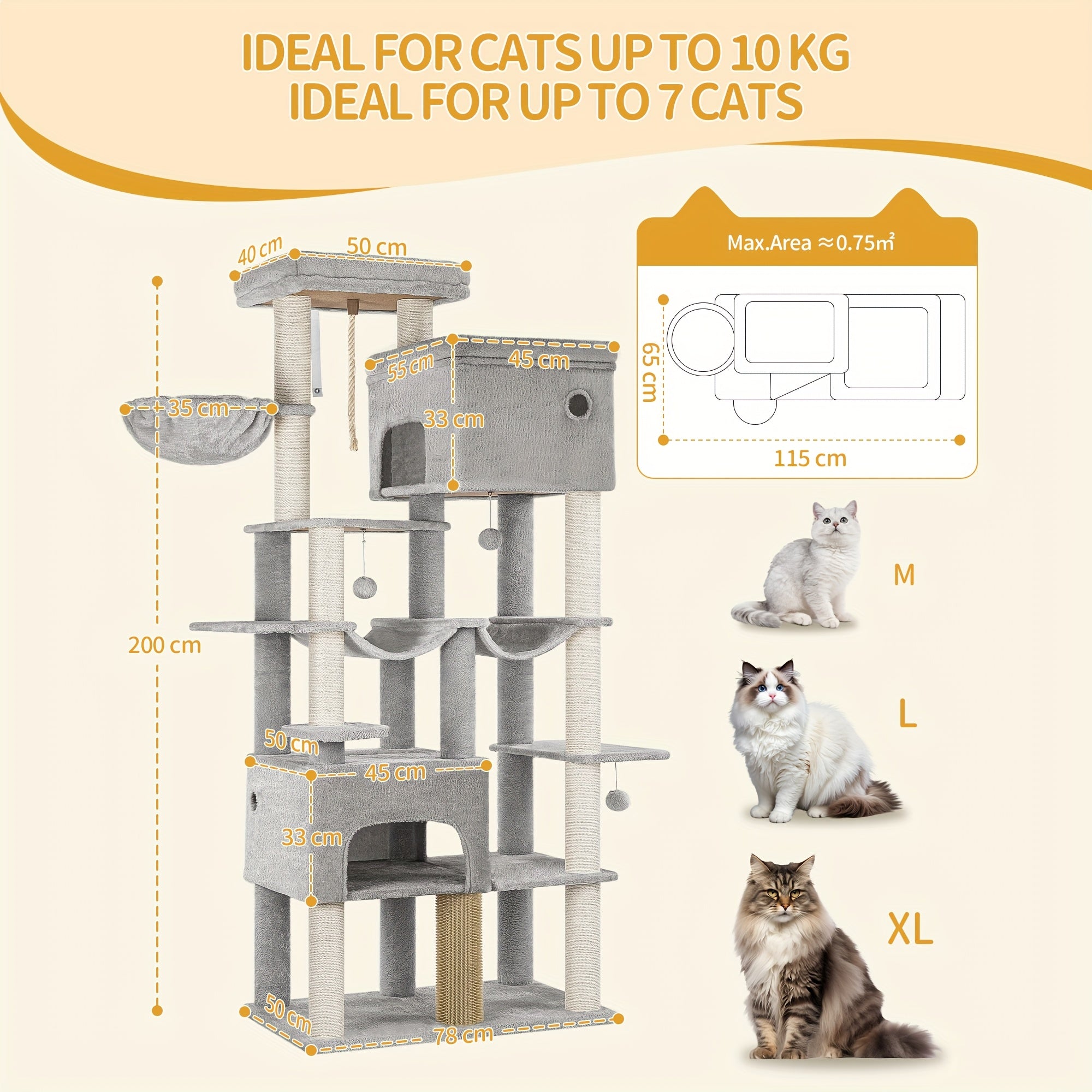 IDEAL FOR CATS UP TO 10 KG
IDEAL FOR UP TO 7 CATS

40 cm
50 cm
55 cm
45 cm
35 cm
33 cm
200 cm
50 cm
45 cm
33 cm
50 cm
78 cm

Max.Area ≈0.75m²
65 cm
115 cm

M
L
XL